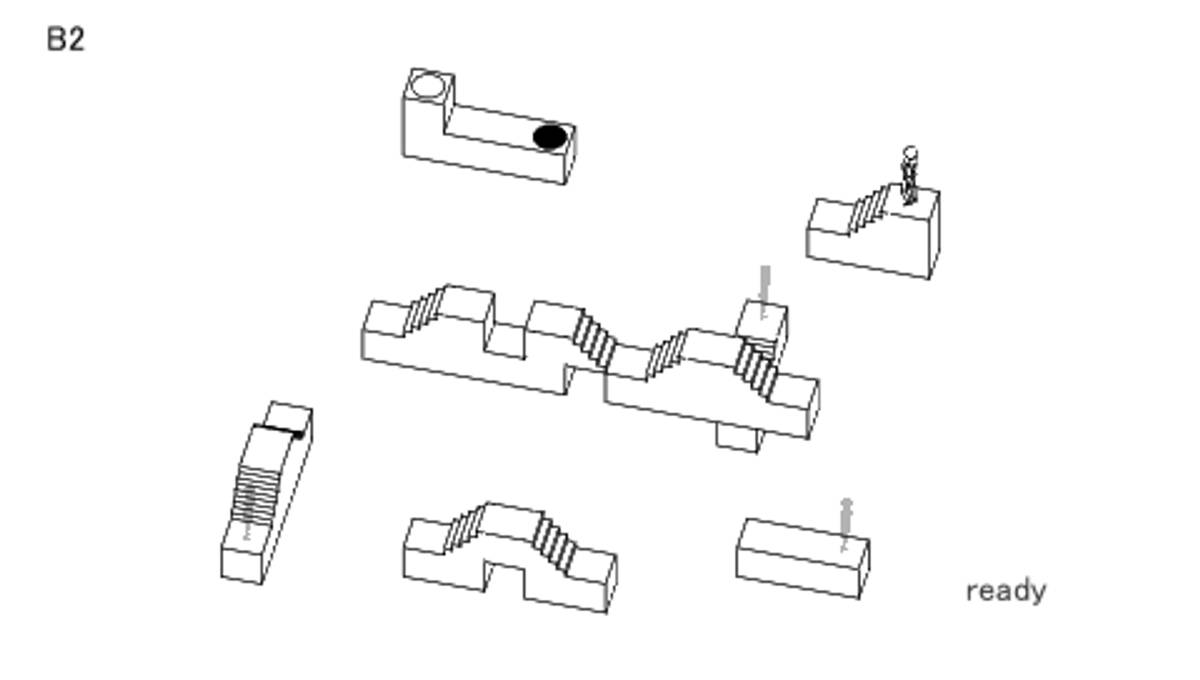 B2

ready